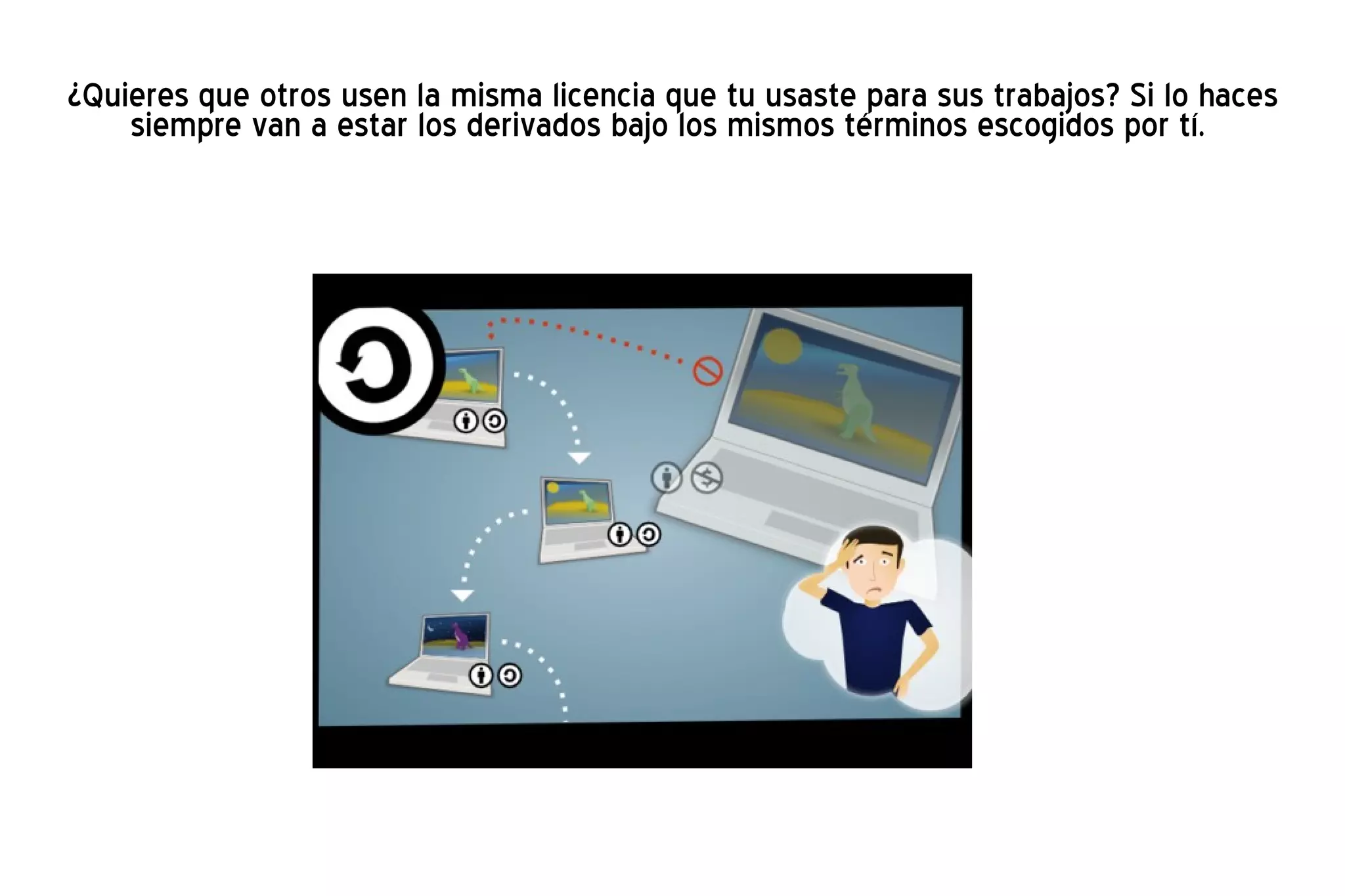 ¿Quieres que otros usen la misma licencia que tu usaste para sus trabajos? Si lo haces siempre van a estar los derivados bajo los mismos términos escogidos por tí.